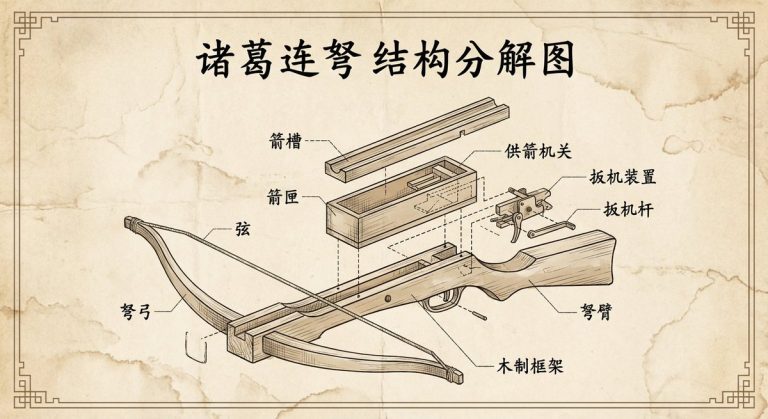 诸葛连弩 结构分解图

箭槽
供箭机关
扳机装置
箭匣
扳机杆
弦
弩弓
弩臂
木制框架